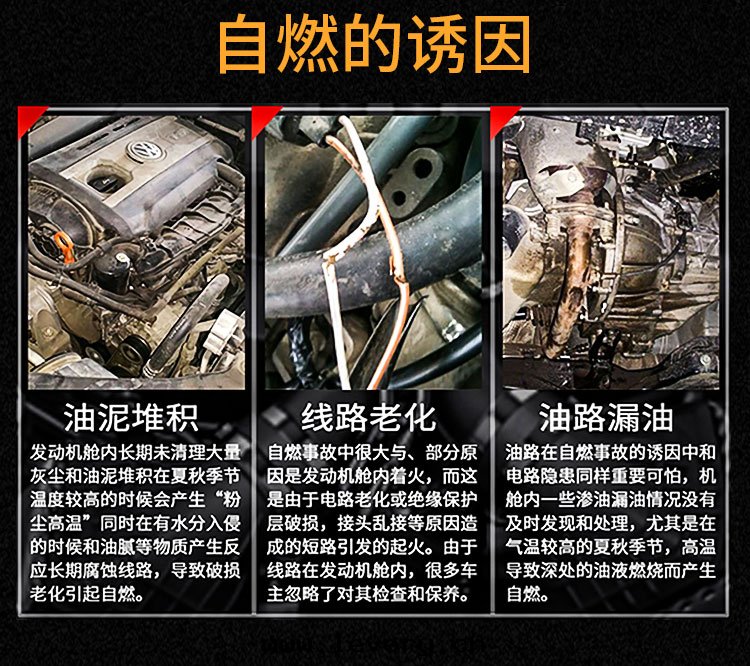 自燃的诱因

油泥堆积

发动机舱内长期未清理大量灰尘和油泥堆积在夏秋季节温度较高的时候会产生“粉尘高温”同时在有水分入侵的时候和油腻等物质产生反应长期腐蚀线路，导致破损老化引起自燃。

线路老化

自燃事故中很大与、部分原因是发动机舱内着火，而这是由于电路老化或绝缘保护层破损，接头乱接等原因造成的短路引发的起火。由于线路在发动机舱内，很多车主忽略了对其检查和保养。

油路漏油

油路在自燃事故的诱因中和电路隐患同样重要可怕，机舱内一些渗油漏油情况没有及时发现和处理，尤其是在气温较高的夏秋季节，高温导致深处的油液燃烧而产生自燃。